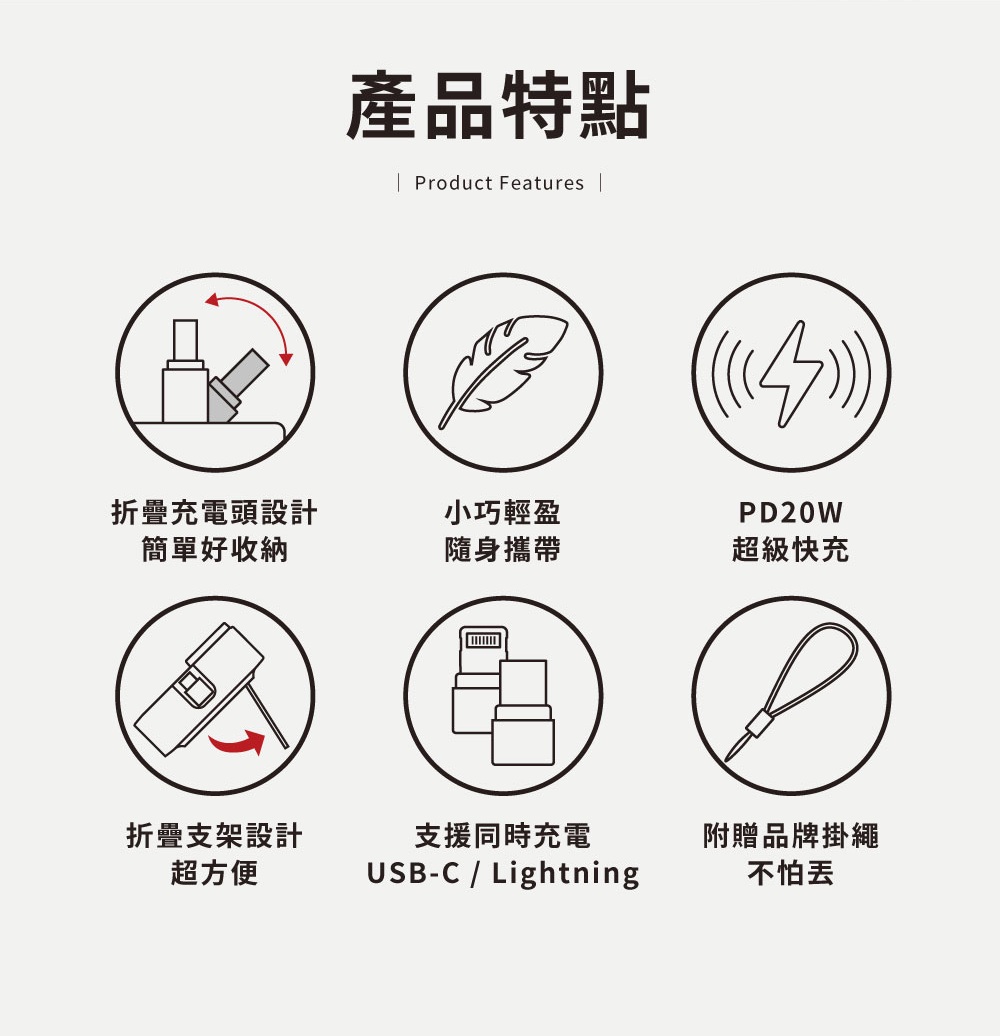 產品特點

| Product Features |

折疊充電頭設計
簡單好收納

小巧輕盈
隨身攜帶

PD20W
超級快充

折疊支架設計
超方便

支援同時充電
USB-C / Lightning

附贈品牌掛繩
不怕丟