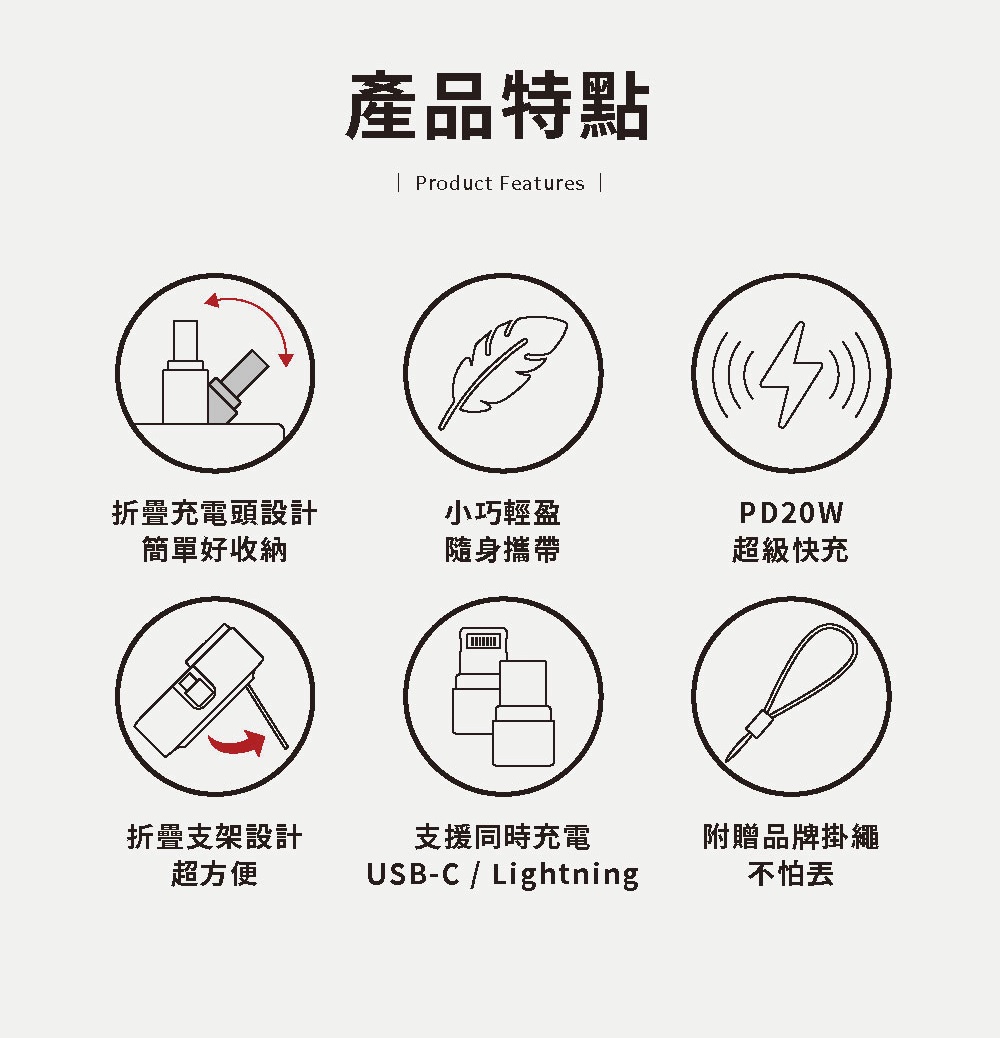 產品特點

| Product Features |

折疊充電頭設計
簡單好收納

小巧輕盈
隨身攜帶

PD20W
超級快充

折疊支架設計
超方便

支援同時充電
USB-C / Lightning

附贈品牌掛繩
不怕丟