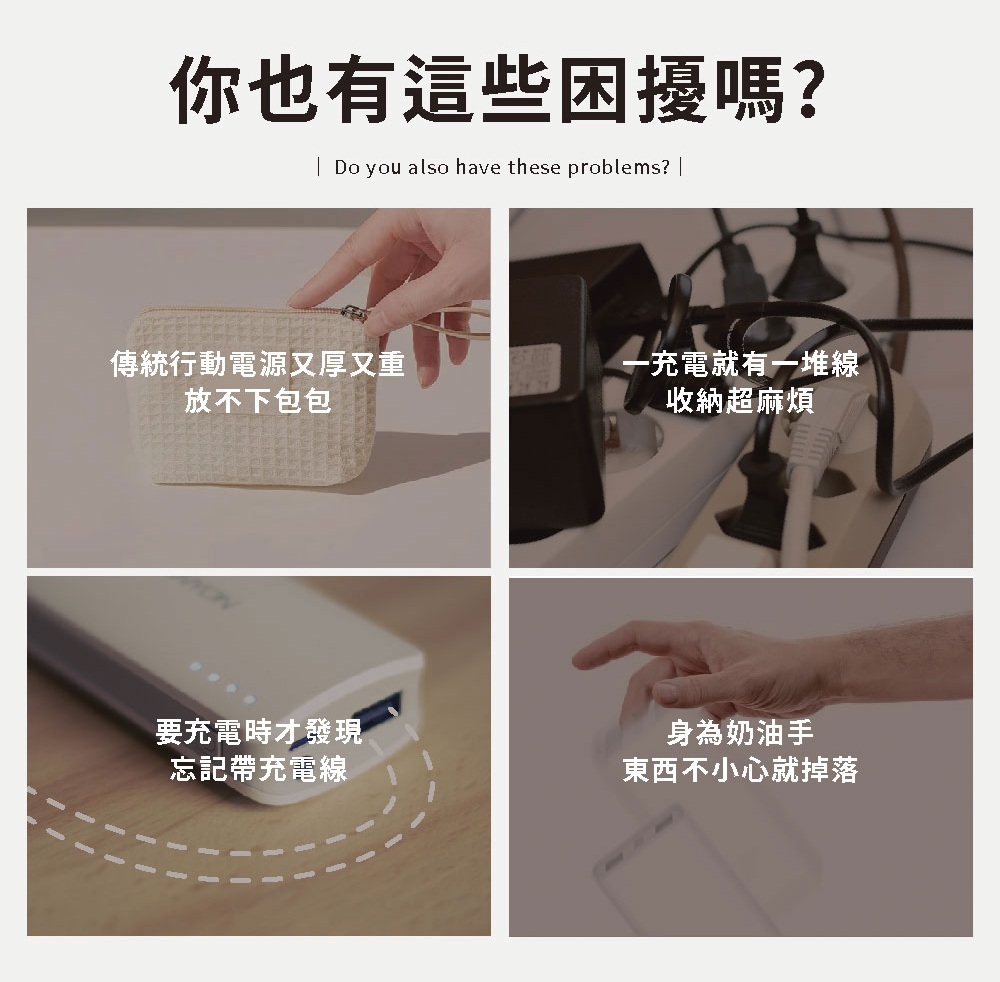 你也有這些困擾嗎?

| Do you also have these problems? |

傳統行動電源又厚又重
放不下包包

一充電就有一堆線
收納超麻煩

要充電時才發現
忘記帶充電線

身為奶油手
東西不小心就掉落