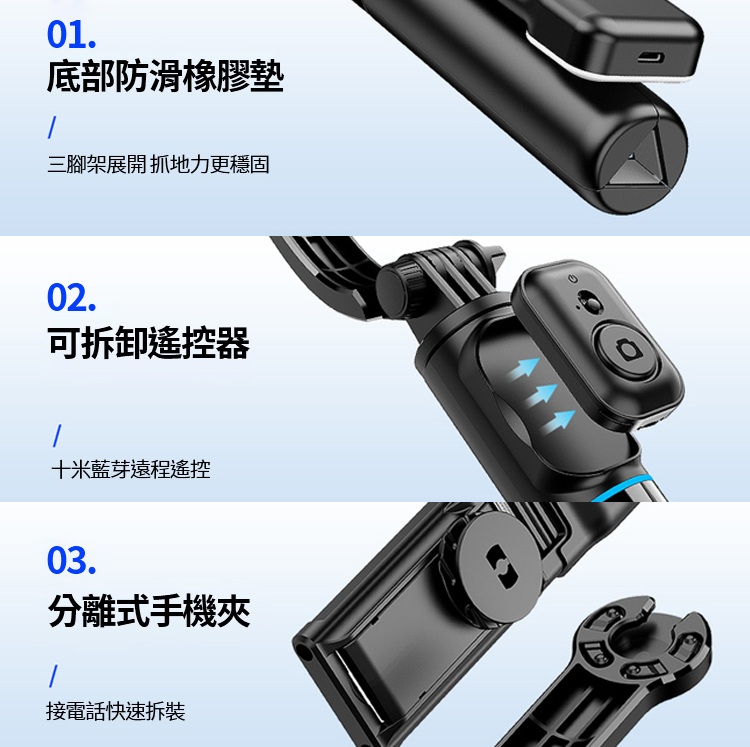 01.
底部防滑橡膠墊
/
三腳架展開 抓地力更穩固

02.
可拆卸遙控器
/
十米藍芽遠程遙控

03.
分離式手機夾
/
接電話快速拆裝