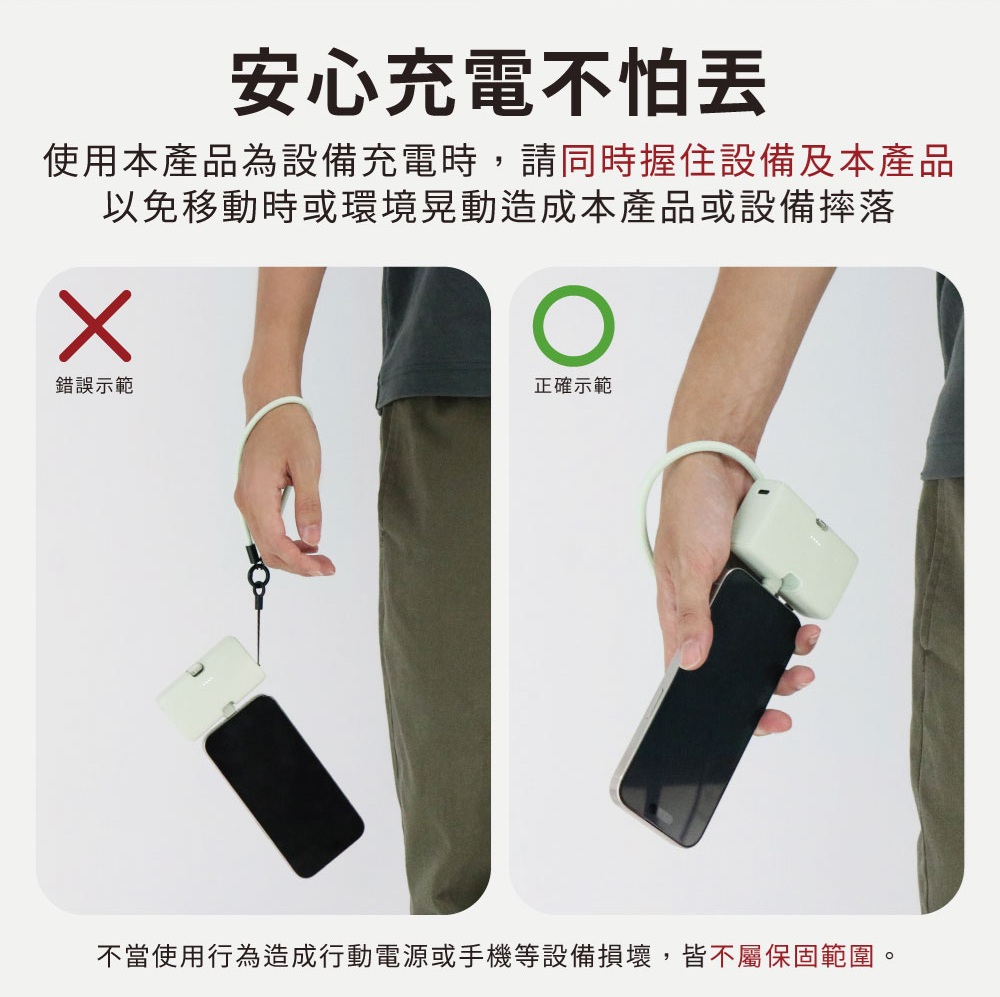 安心充電不怕丟

使用本產品為設備充電時，請同時握住設備及本產品
以免移動時或環境晃動造成本產品或設備摔落

錯誤示範

正確示範

不當使用行為造成行動電源或手機等設備損壞，皆不屬保固範圍。